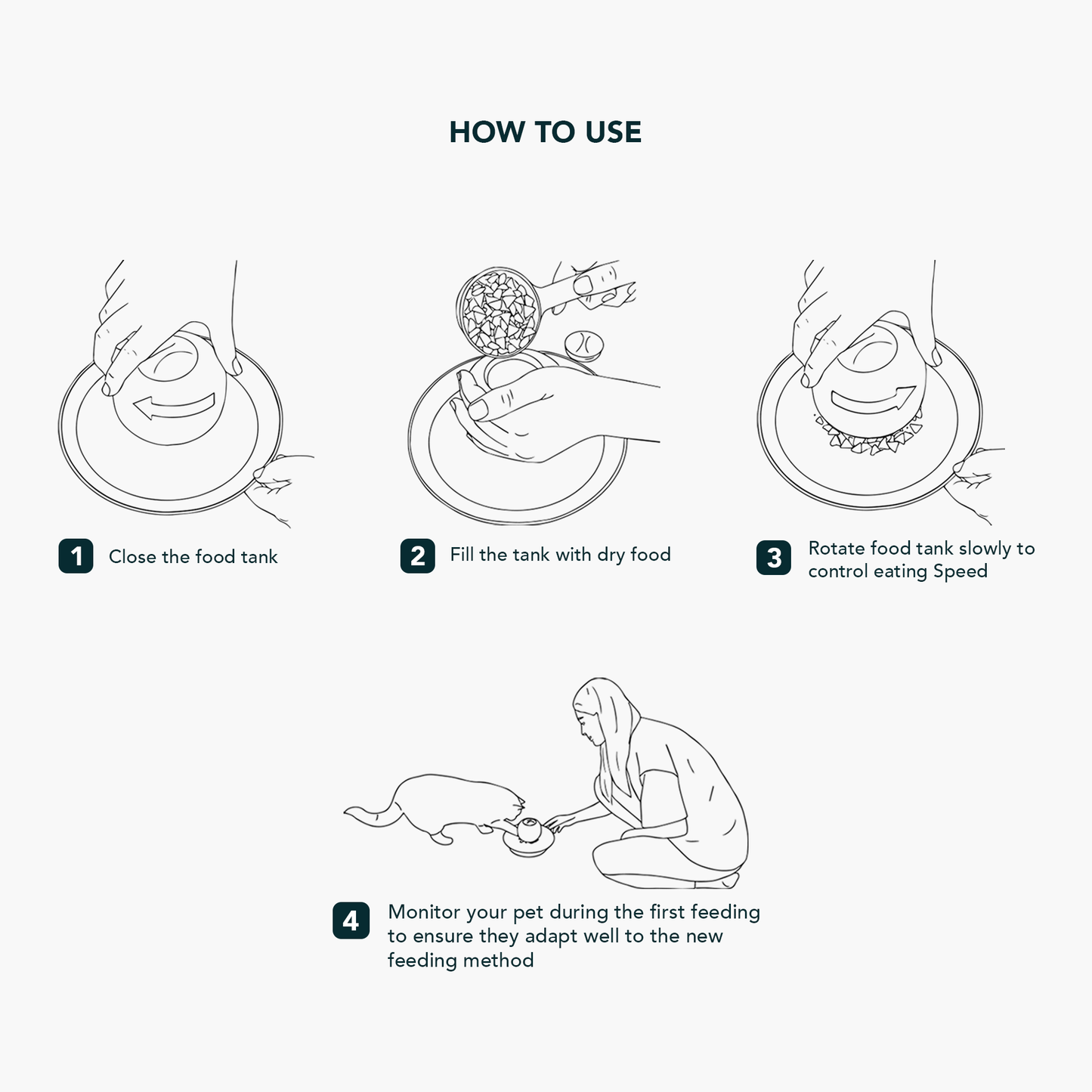 HOW TO USE

1 Close the food tank

2 Fill the tank with dry food

3 Rotate food tank slowly to control eating Speed

4 Monitor your pet during the first feeding to ensure they adapt well to the new feeding method