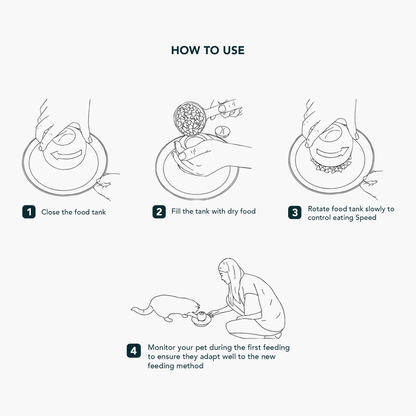 HOW TO USE

1 Close the food tank

2 Fill the tank with dry food

3 Rotate food tank slowly to control eating Speed

4 Monitor your pet during the first feeding to ensure they adapt well to the new feeding method