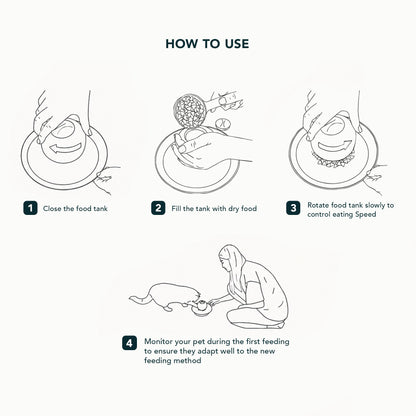 HOW TO USE

1 Close the food tank

2 Fill the tank with dry food

3 Rotate food tank slowly to control eating Speed

4 Monitor your pet during the first feeding to ensure they adapt well to the new feeding method